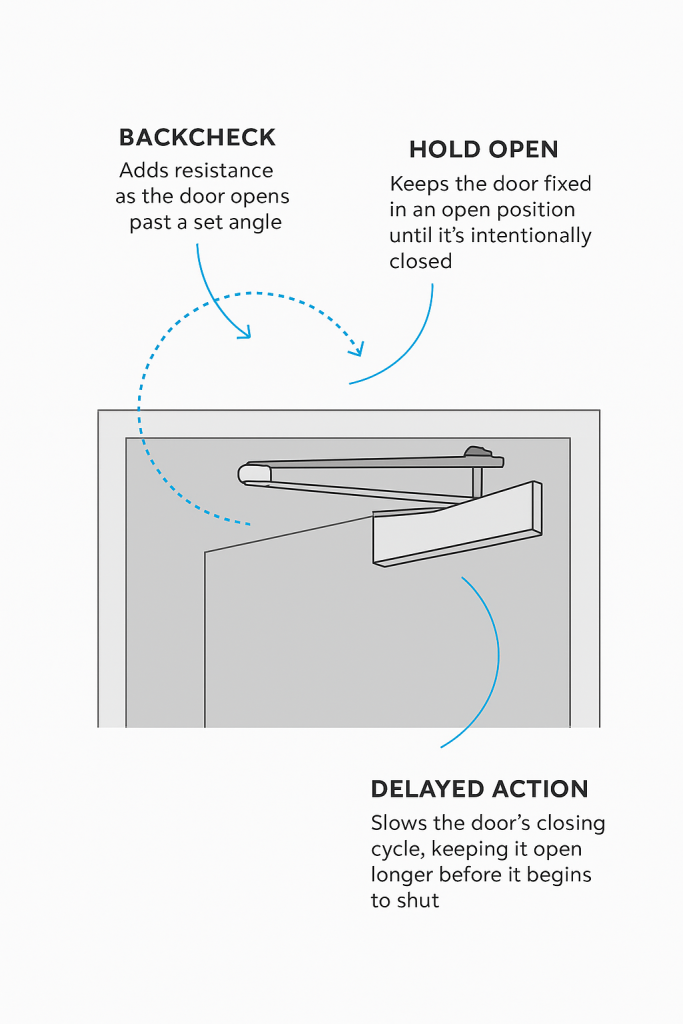 BACKCHECK
Adds resistance as the door opens past a set angle

HOLD OPEN
Keeps the door fixed in an open position until it's intentionally closed

DELAYED ACTION
Slows the door's closing cycle, keeping it open longer before it begins to shut